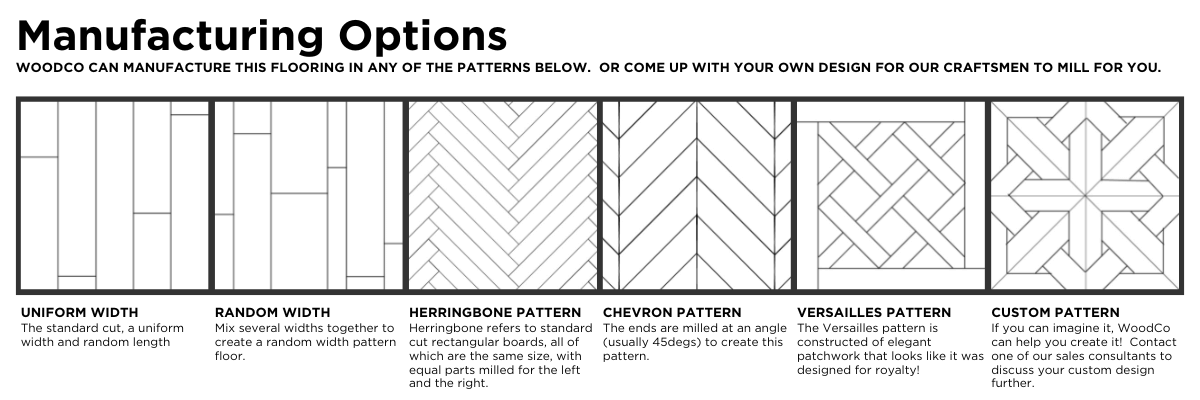 Manufacturing Options

WOODCO CAN MANUFACTURE THIS FLOORING IN ANY OF THE PATTERNS BELOW. OR COME UP WITH YOUR OWN DESIGN FOR OUR CRAFTSMEN TO MILL FOR YOU.

UNIFORM WIDTH
The standard cut, a uniform width and random length

RANDOM WIDTH
Mix several widths together to create a random width pattern floor.

HERRINGBONE PATTERN
Herringbone refers to standard cut rectangular boards, all of which are the same size, with equal parts milled for the left and the right.

CHEVRON PATTERN
The ends are milled at an angle (usually 45degs) to create this pattern.

VERSAILLES PATTERN
The Versailles pattern is constructed of elegant patchwork that looks like it was designed for royalty!

CUSTOM PATTERN
If you can imagine it, WoodCo can help you create it! Contact one of our sales consultants to discuss your custom design further.